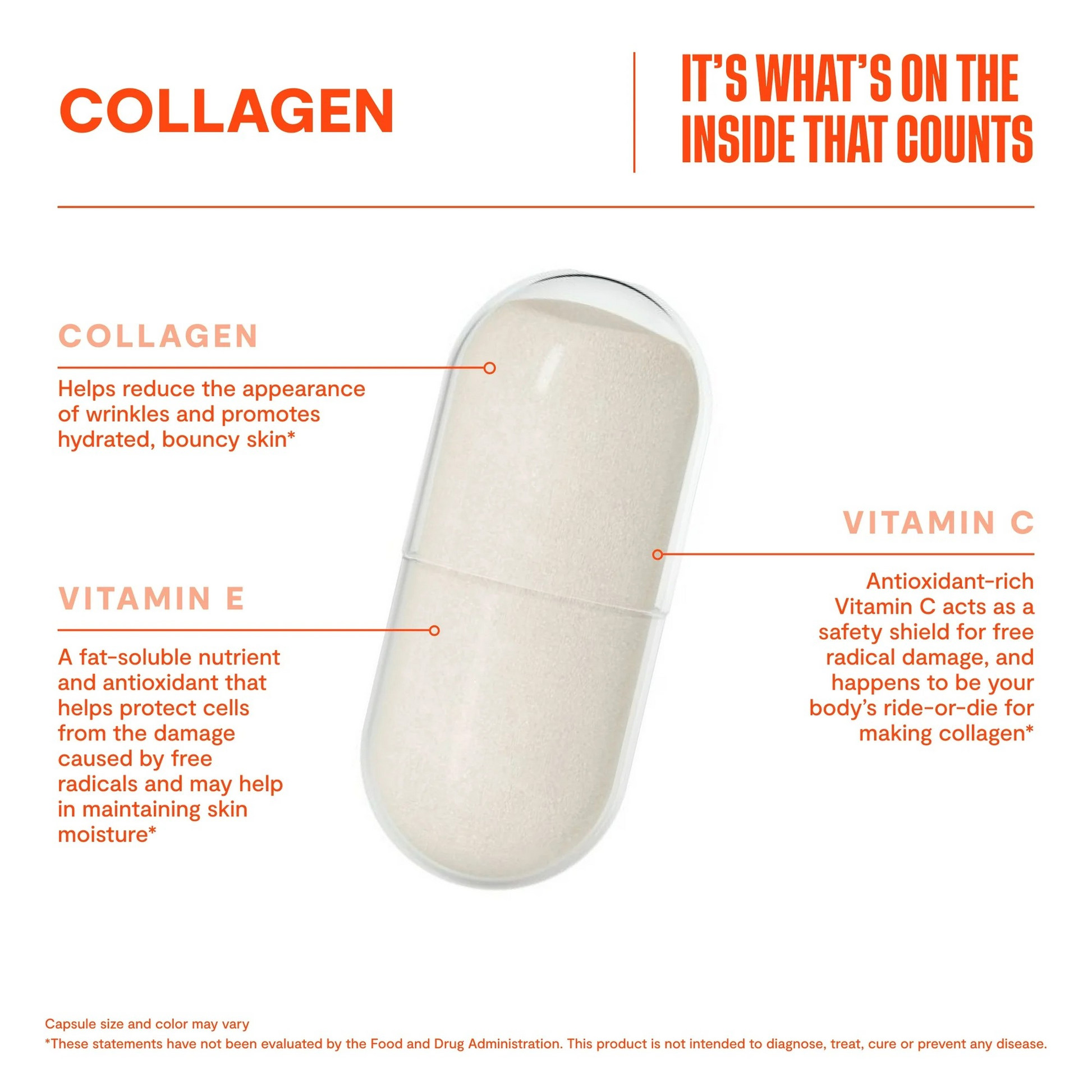 COLLAGEN

IT'S WHAT'S ON THE INSIDE THAT COUNTS

COLLAGEN

Helps reduce the appearance of wrinkles and promotes hydrated, bouncy skin*

VITAMIN E

A fat-soluble nutrient and antioxidant that helps protect cells from the damage caused by free radicals and may help in maintaining skin moisture*

VITAMIN C

Antioxidant-rich Vitamin C acts as a safety shield for free radical damage, and happens to be your body's ride-or-die for making collagen*

Capsule size and color may vary

*These statements have not been evaluated by the Food and Drug Administration. This product is not intended to diagnose, treat, cure or prevent any disease.